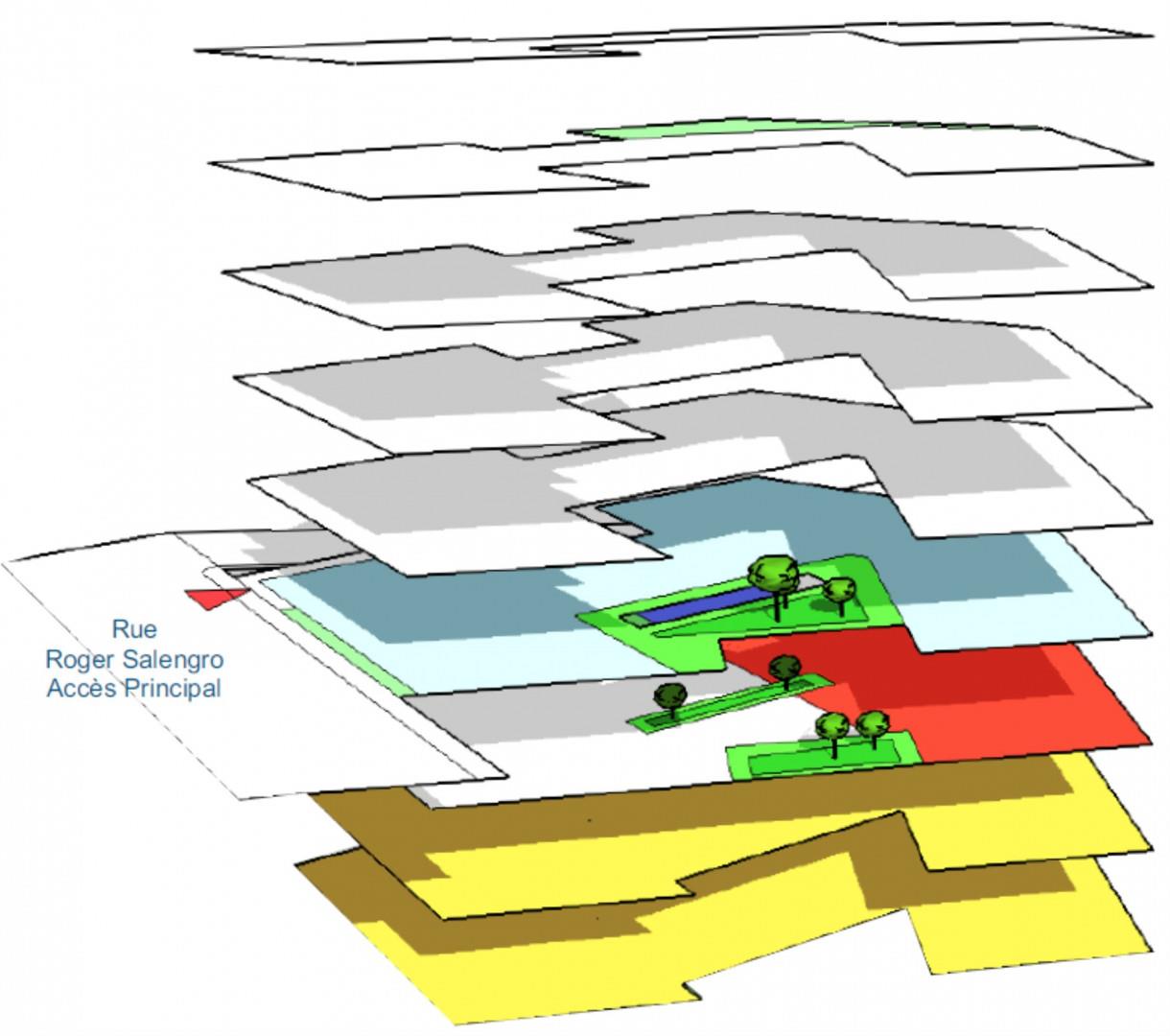 Rue
Roger Salengro
Accès Principal